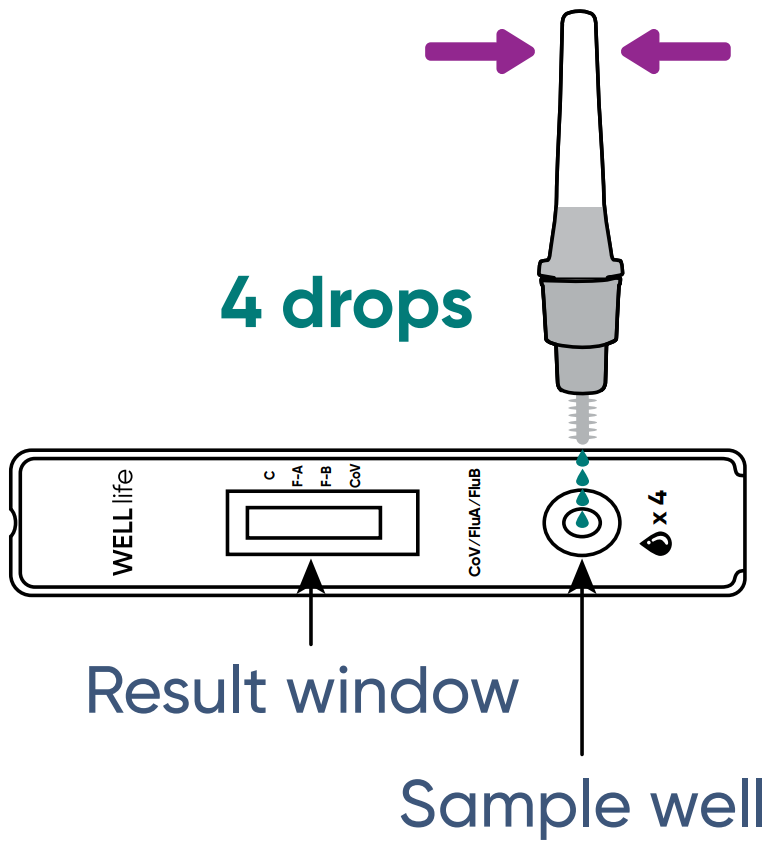 4 drops

WELL life

C F-A F-B CoV

CoV/FluA/FluB

x 4

Result window

Sample well